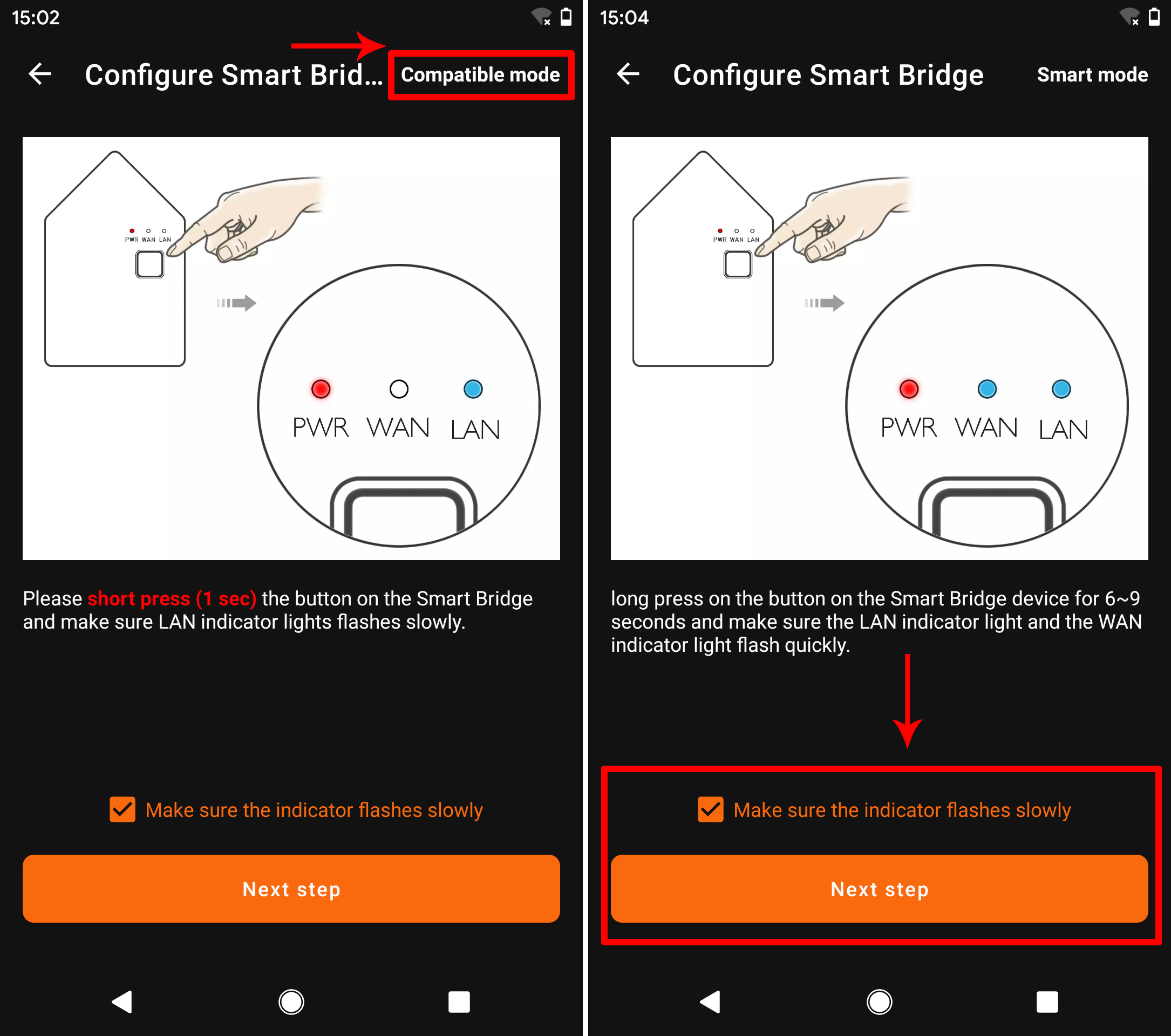 15:02

Configure Smart Brid... Compatible mode

PWR WAN LAN

PWR WAN LAN

Please short press (1 sec) the button on the Smart Bridge and make sure LAN indicator lights flashes slowly.

Make sure the indicator flashes slowly

Next step

15:04

Configure Smart Bridge Smart mode

PWR WAN LAN

PWR WAN LAN

long press on the button on the Smart Bridge device for 6~9 seconds and make sure the LAN indicator light and the WAN indicator light flash quickly.

Make sure the indicator flashes slowly

Next step