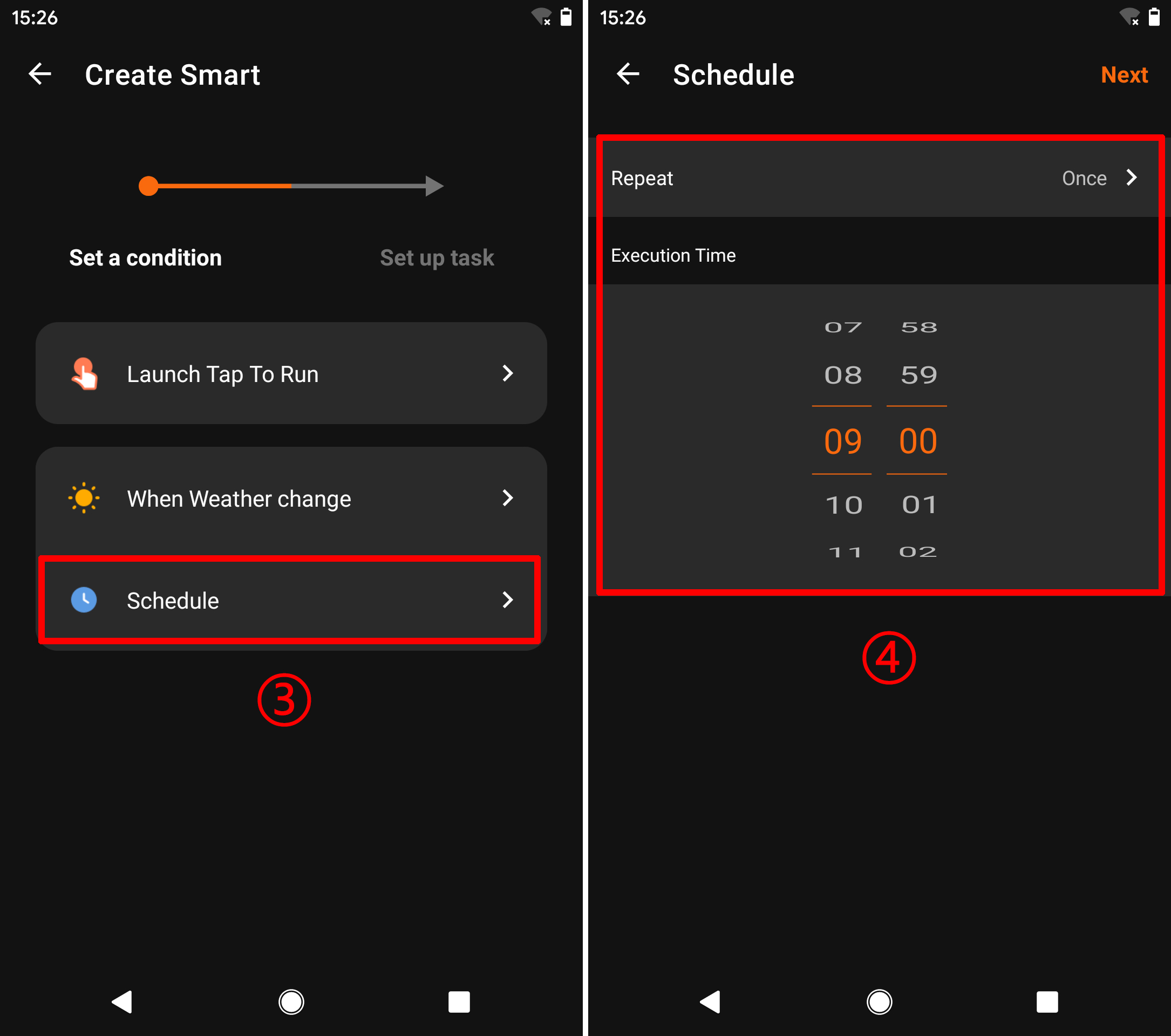 15:26

Create Smart

Set a condition

Set up task

Launch Tap To Run

When Weather change

Schedule

③

15:26

Schedule

Next

Repeat

Once

Execution Time

07 58
08 59
09 00
10 01
11 02

④